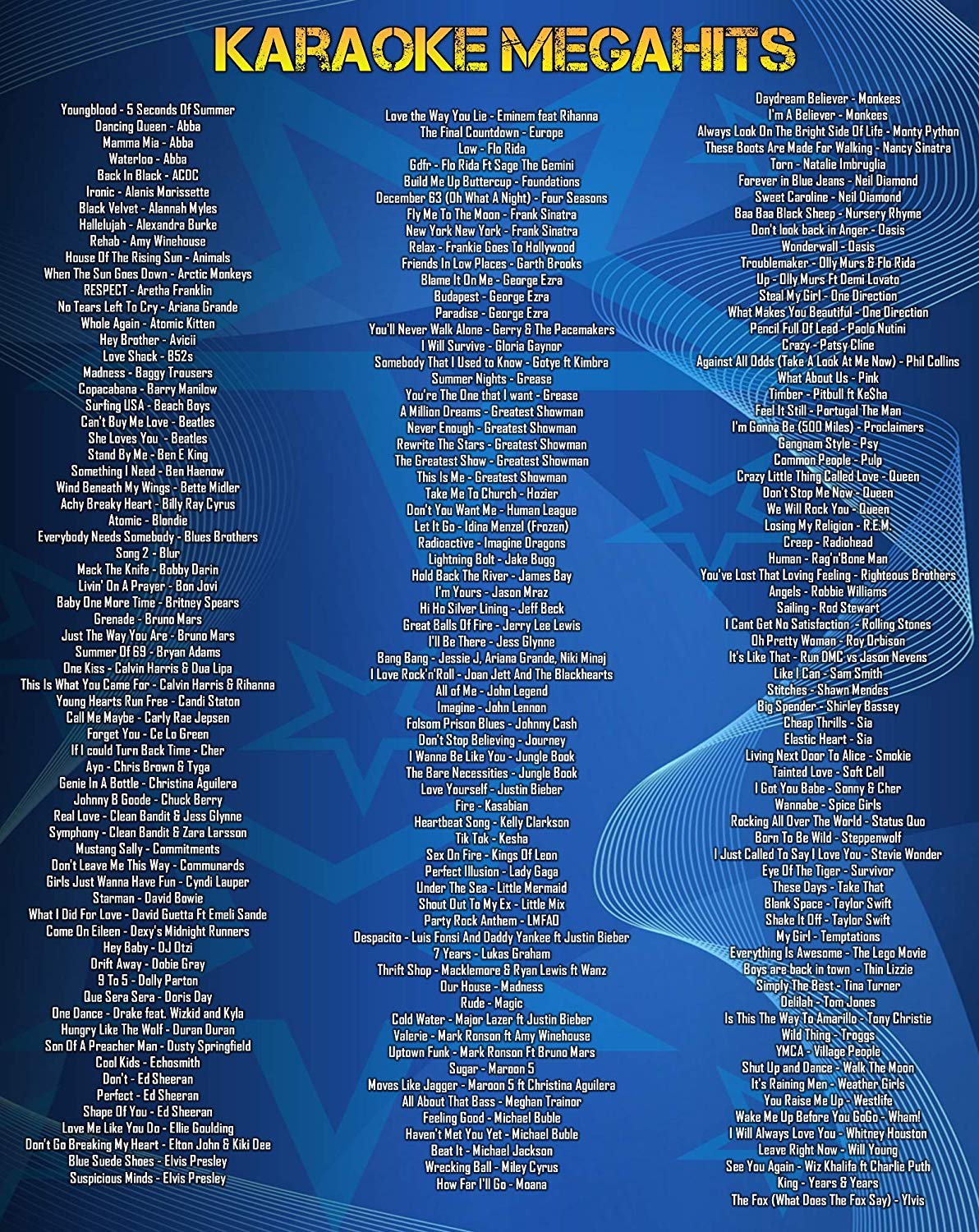 KARAOKE MEGAHITS

Youngblood - 5 Seconds Of Summer
Dancing Queen - Abba
Mamma Mia - Abba
Waterloo - Abba
Back In Black - ACDC
Ironic - Alanis Morissette
Black Velvet - Alannah Myles
Hallelujah - Alexandra Burke
Rehab - Amy Winehouse
House Of The Rising Sun - Animals
When The Sun Goes Down - Arctic Monkeys
RESPECT - Aretha Franklin
No Tears Left To Cry - Ariana Grande
Whole Again - Atomic Kitten
Hey Brother - Avicii
Love Shack - B52s
Madness - Baggy Trousers
Copacabana - Barry Manilow
Surfing USA - Beach Boys
Can't Buy Me Love - Beatles
She Loves You - Beatles
Stand By Me - Ben E King
Something I Need - Ben Haenow
Wind Beneath My Wings - Bette Midler
Achy Breaky Heart - Billy Ray Cyrus
Atomic - Blondie
Everybody Needs Somebody - Blues Brothers
Song 2 - Blur
Mack The Knife - Bobby Darin
Livin' On A Prayer - Bon Jovi
Baby One More Time - Britney Spears
Grenade - Bruno Mars
Just The Way You Are - Bruno Mars
Summer Of 69 - Bryan Adams
One Kiss - Calvin Harris & Dua Lipa
This Is What You Came For - Calvin Harris & Rihanna
Young Hearts Run Free - Candi Staton
Call Me Maybe - Carly Rae Jepsen
Forget You - Ce Lo Green
If I could Turn Back Time - Cher
Ayo - Chris Brown & Tyga
Genie In A Bottle - Christina Aguilera
Johnny B Goode - Chuck Berry
Real Love - Clean Bandit & Jess Glynne
Symphony - Clean Bandit & Zara Larsson
Mustang Sally - Commitments
Don't Leave Me This Way - Communards
Girls Just Wanna Have Fun - Cyndi Lauper
Starman - David Bowie
What I Did For Love - David Guetta Ft Emeli Sande
Come On Eileen - Dexy's Midnight Runners
Hey Baby - DJ Otzi
Drift Away - Dobie Gray
9 To 5 - Dolly Parton
Que Sera Sera - Doris Day
One Dance - Drake feat. Wizkid and Kyla
Hungry Like The Wolf - Duran Duran
Son Of A Preacher Man - Dusty Springfield
Cool Kids - Echosmith
Don't - Ed Sheeran
Perfect - Ed Sheeran
Shape Of You - Ed Sheeran
Love Me Like You Do - Ellie Goulding
Don't Go Breaking My Heart - Elton John & Kiki Dee
Blue Suede Shoes - Elvis Presley
Suspicious Minds - Elvis Presley

Love the Way You Lie - Eminem feat Rihanna
The Final Countdown - Europe
Low - Flo Rida
Gdfr - Flo Rida Ft Sage The Gemini
Build Me Up Buttercup - Foundations
December 63 (Oh What A Night) - Four Seasons
Fly Me To The Moon - Frank Sinatra
New York New York - Frank Sinatra
Relax - Frankie Goes To Hollywood
Friends In Low Places - Garth Brooks
Blame It On Me - George Ezra
Budapest - George Ezra
Paradise - George Ezra
You'll Never Walk Alone - Gerry & The Pacemakers
I Will Survive - Gloria Gaynor
Somebody That I Used to Know - Gotye ft Kimbra
Summer Nights - Grease
You're The One that I want - Grease
A Million Dreams - Greatest Showman
Never Enough - Greatest Showman
Rewrite The Stars - Greatest Showman
The Greatest Show - Greatest Showman
This Is Me - Greatest Showman
Take Me To Church - Hozier
Don't You Want Me - Human League
Let It Go - Idina Menzel (Frozen)
Radioactive - Imagine Dragons
Lightning Bolt - Jake Bugg
Hold Back The River - James Bay
I'm Yours - Jason Mraz
Hi Ho Silver Lining - Jeff Beck
Great Balls Of Fire - Jerry Lee Lewis
I'll Be There - Jess Glynne
Bang Bang - Jessie J, Ariana Grande, Niki Minaj
I Love Rock'n'Roll - Joan Jett And The Blackhearts
All of Me - John Legend
Imagine - John Lennon
Folsom Prison Blues - Johnny Cash
Don't Stop Believing - Journey
I Wanna Be Like You - Jungle Book
The Bare Necessities - Jungle Book
Love Yourself - Justin Bieber
Fire - Kasabian
Heartbeat Song - Kelly Clarkson
Tik Tok - Kesha
Sex On Fire - Kings Of Leon
Perfect Illusion - Lady Gaga
Under The Sea - Little Mermaid
Shout Out To My Ex - Little Mix
Party Rock Anthem - LMFAO
Despacito - Luis Fonsi And Daddy Yankee ft Justin Bieber
7 Years - Lukas Graham
Thrift Shop - Macklemore & Ryan Lewis ft Wanz
Our House - Madness
Rude - Magic
Cold Water - Major Lazer ft Justin Bieber
Valerie - Mark Ronson ft Amy Winehouse
Uptown Funk - Mark Ronson Ft Bruno Mars
Sugar - Maroon 5
Moves Like Jagger - Maroon 5 ft Christina Aguilera
All About That Bass - Meghan Trainor
Feeling Good - Michael Buble
Haven't Met You Yet - Michael Buble
Beat It - Michael Jackson
Wrecking Ball - Miley Cyrus
How Far I'll Go - Moana

Daydream Believer - Monkees
I'm A Believer - Monkees
Always Look On The Bright Side Of Life - Monty Python
These Boots Are Made For Walking - Nancy Sinatra
Torn - Natalie Imbruglia
Forever in Blue Jeans - Neil Diamond
Sweet Caroline - Neil Diamond
Baa Baa Black Sheep - Nursery Rhyme
Don't look back in Anger - Oasis
Wonderwall - Oasis
Troublemaker - Olly Murs & Flo Rida
Up - Olly Murs Ft Demi Lovato
Steal My Girl - One Direction
What Makes You Beautiful - One Direction
Pencil Full Of Lead - Paolo Nutini
Crazy - Patsy Cline
Against All Odds (Take A Look At Me Now) - Phil Collins
What About Us - Pink
Timber - Pitbull ft KeSha
Feel It Still - Portugal The Man
I'm Gonna Be (500 Miles) - Proclaimers
Gangnam Style - Psy
Common People - Pulp
Crazy Little Thing Called Love - Queen
Don't Stop Me Now - Queen
We Will Rock You - Queen
Losing My Religion - R.E.M.
Creep - Radiohead
Human - Rag'n'Bone Man
You've Lost That Loving Feeling - Righteous Brothers
Angels - Robbie Williams
Sailing - Rod Stewart
I Cant Get No Satisfaction - Rolling Stones
Oh Pretty Woman - Roy Orbison
It's Like That - Run DMC vs Jason Nevens
Like I Can - Sam Smith
Stitches - Shawn Mendes
Big Spender - Shirley Bassey
Cheap Thrills - Sia
Elastic Heart - Sia
Living Next Door To Alice - Smokie
Tainted Love - Soft Cell
I Got You Babe - Sonny & Cher
Wannabe - Spice Girls
Rocking All Over The World - Status Quo
Born To Be Wild - Steppenwolf
I Just Called To Say I Love You - Stevie Wonder
Eye Of The Tiger - Survivor
These Days - Take That
Blank Space - Taylor Swift
Shake It Off - Taylor Swift
My Girl - Temptations
Everything Is Awesome - The Lego Movie
Boys are back in town - Thin Lizzie
Simply The Best - Tina Turner
Delilah - Tom Jones
Is This The Way To Amarillo - Tony Christie
Wild Thing - Troggs
YMCA - Village People
Shut Up and Dance - Walk The Moon
It's Raining Men - Weather Girls
You Raise Me Up - Westlife
Wake Me Up Before You GoGo - Wham!
I Will Always Love You - Whitney Houston
Leave Right Now - Will Young
See You Again - Wiz Khalifa ft Charlie Puth
King - Years & Years
The Fox (What Does The Fox Say) - Ylvis