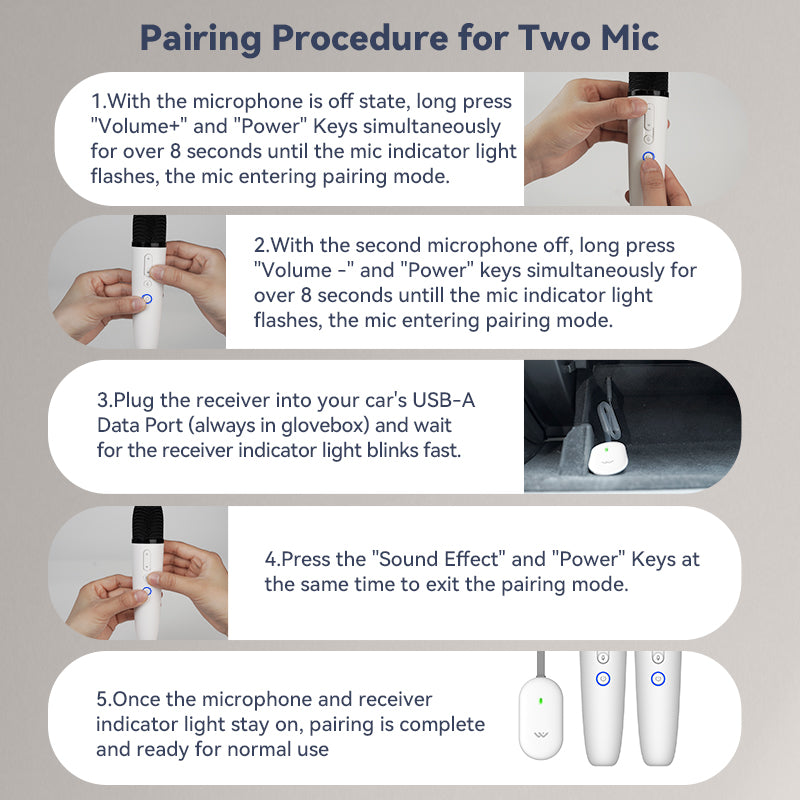 Pairing Procedure for Two Mic

1.With the microphone is off state, long press "Volume+" and "Power" Keys simultaneously for over 8 seconds until the mic indicator light flashes, the mic entering pairing mode.

2.With the second microphone off, long press "Volume -" and "Power" keys simultaneously for over 8 seconds untill the mic indicator light flashes, the mic entering pairing mode.

3.Plug the receiver into your car's USB-A Data Port (always in glovebox) and wait for the receiver indicator light blinks fast.

4.Press the "Sound Effect" and "Power" Keys at the same time to exit the pairing mode.

5.Once the microphone and receiver indicator light stay on, pairing is complete and ready for normal use